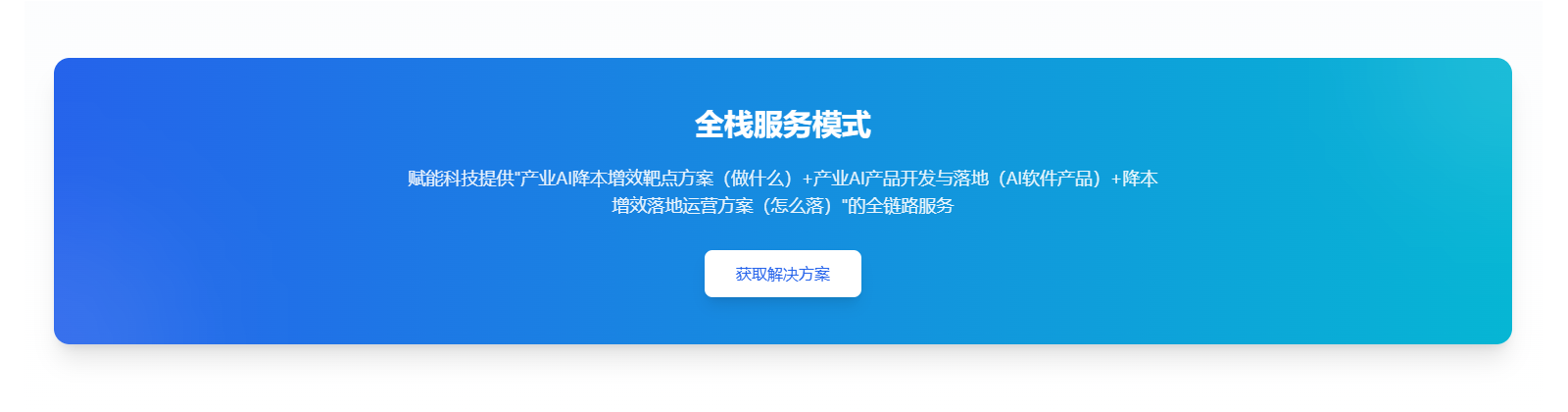 全栈服务模式

赋能科技提供"产业AI降本增效靶点方案（做什么）+产业AI产品开发与落地（AI软件产品）+降本增效落地运营方案（怎么落）"的全链路服务

获取解决方案